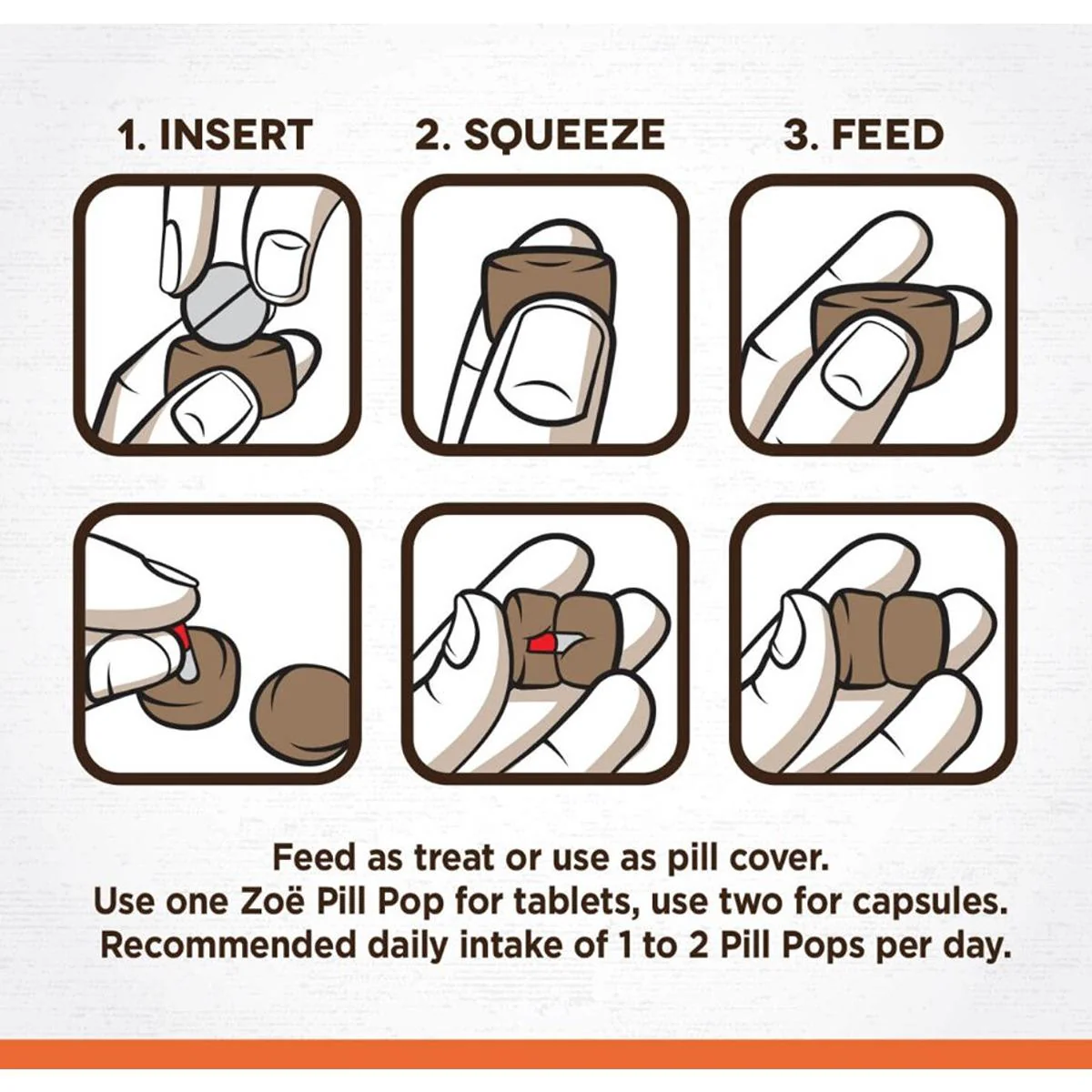 1. INSERT 2. SQUEEZE 3. FEED

Feed as treat or use as pill cover.
Use one Zoë Pill Pop for tablets, use two for capsules.
Recommended daily intake of 1 to 2 Pill Pops per day.